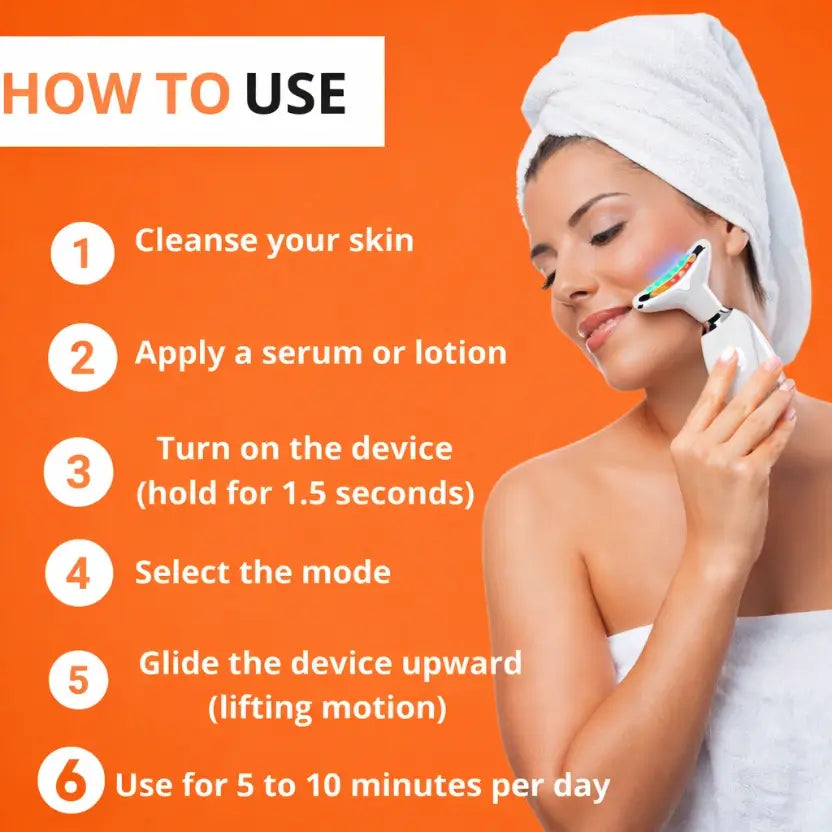 HOW TO USE

1 Cleanse your skin

2 Apply a serum or lotion

3 Turn on the device (hold for 1.5 seconds)

4 Select the mode

5 Glide the device upward (lifting motion)

6 Use for 5 to 10 minutes per day